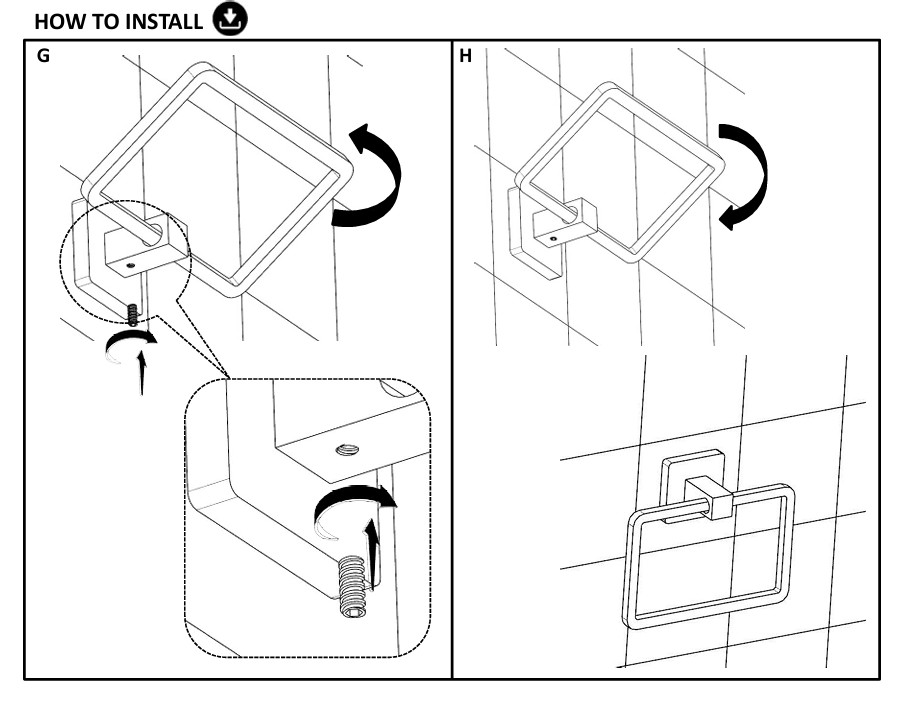 HOW TO INSTALL

G

H