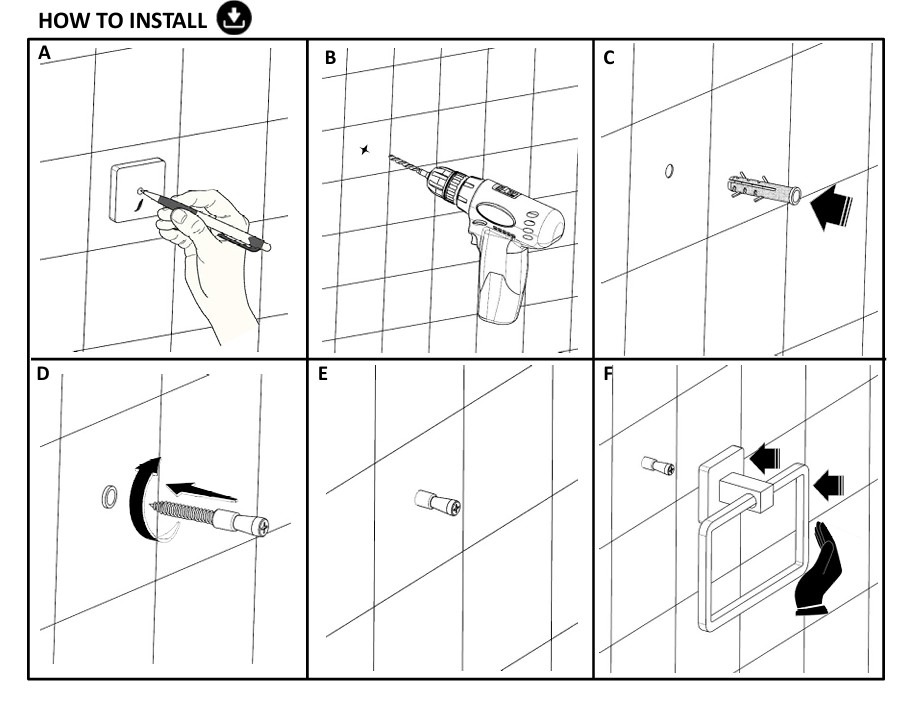 HOW TO INSTALL

A

B

C

D

E

F