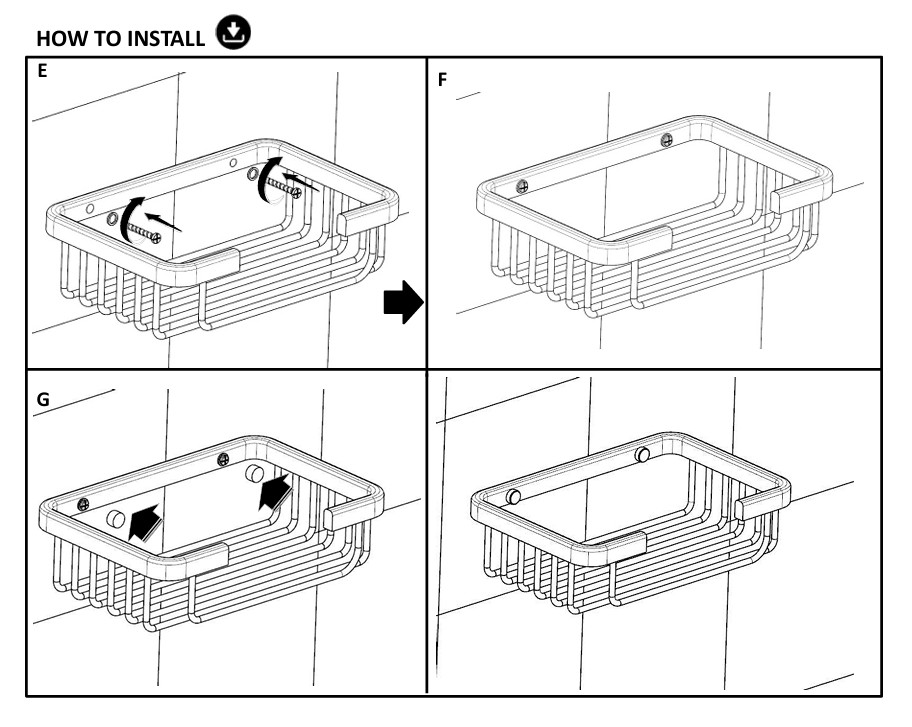 HOW TO INSTALL

E

F

G