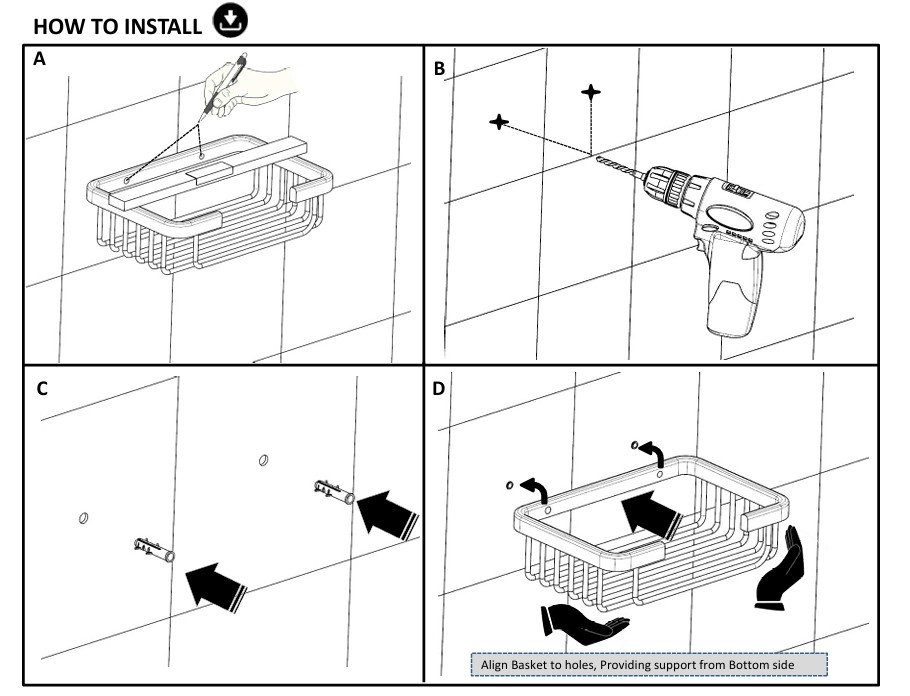 HOW TO INSTALL

A

B

C

D

Align Basket to holes, Providing support from Bottom side