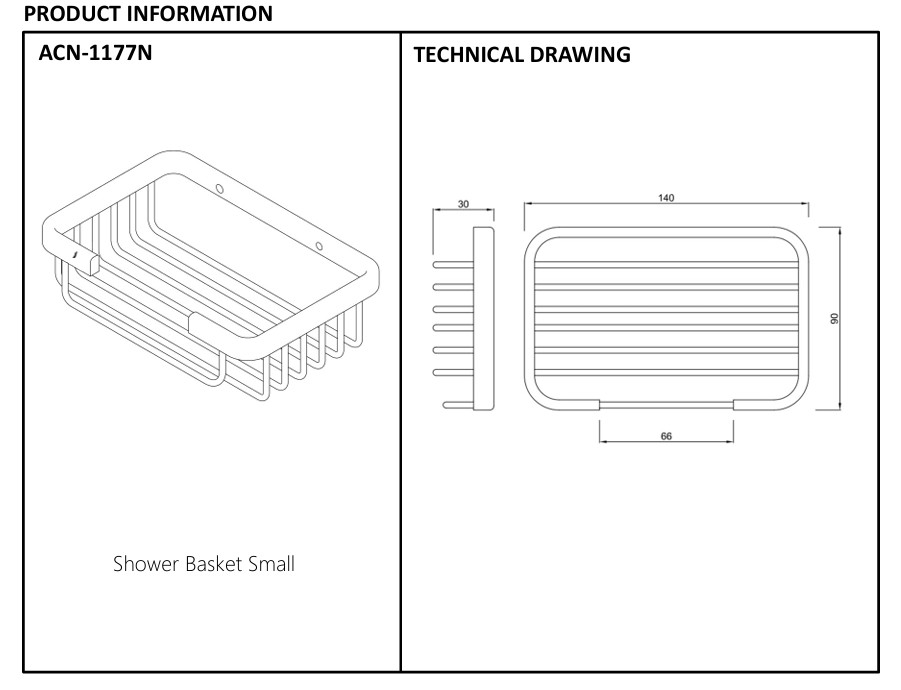 PRODUCT INFORMATION

ACN-1177N

Shower Basket Small

TECHNICAL DRAWING

30

140

90

66