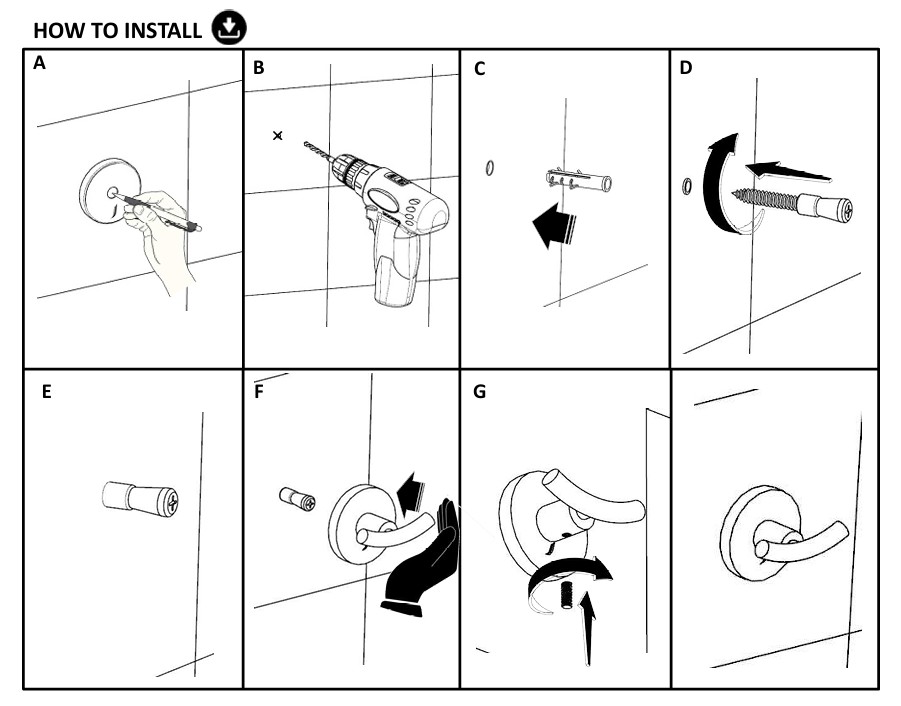 HOW TO INSTALL

A

B

C

D

E

F

G