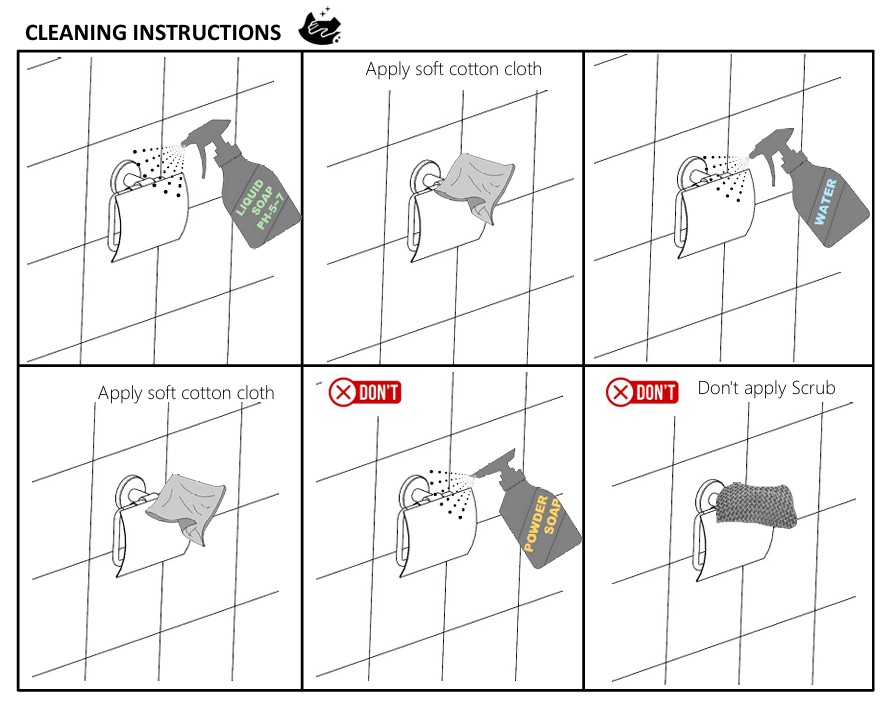 CLEANING INSTRUCTIONS

LIQUID SOAP PH-5-7

Apply soft cotton cloth

WATER

Apply soft cotton cloth

DON'T

POWDER SOAP

DON'T

Don't apply Scrub