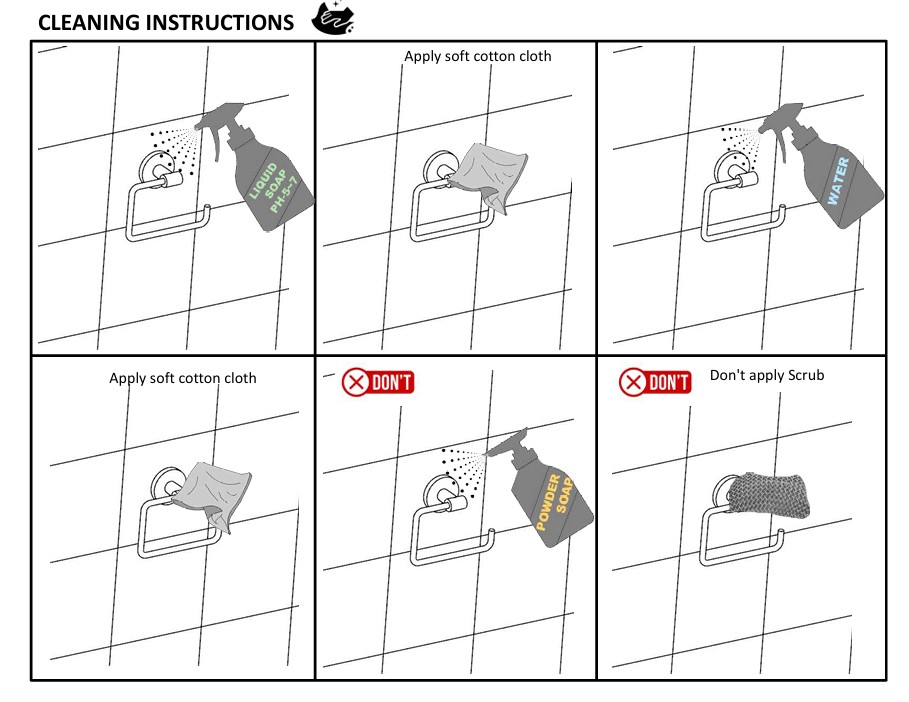 CLEANING INSTRUCTIONS

LIQUID SOAP PH-5-7

Apply soft cotton cloth

WATER

Apply soft cotton cloth

DON'T

POWDER SOAP

DON'T

Don't apply Scrub