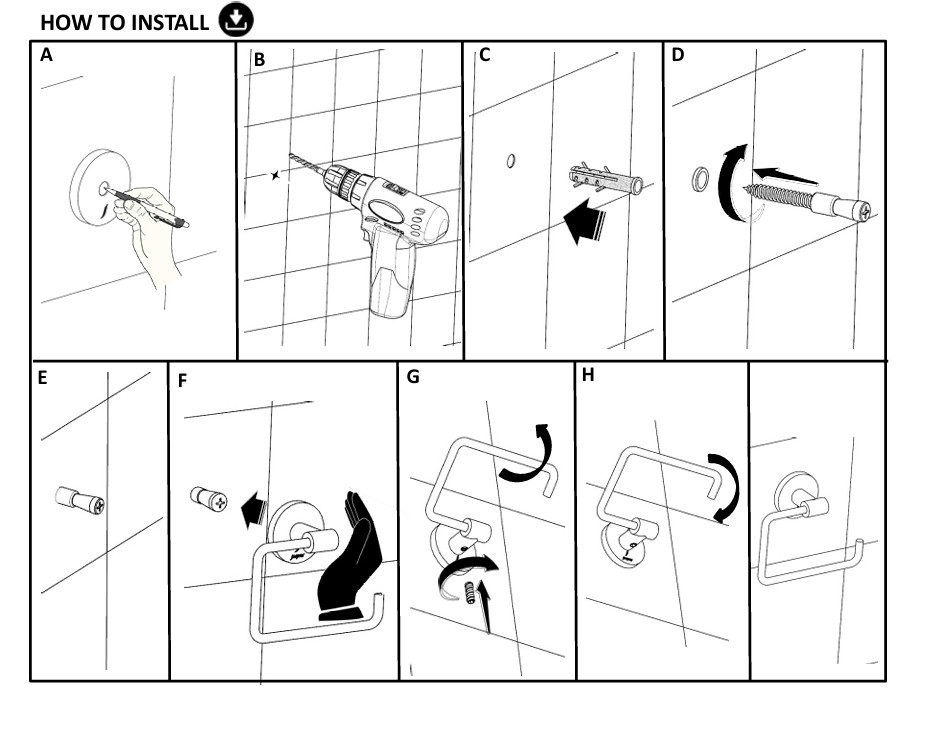 HOW TO INSTALL

A

B

C

D

E

F

G

H