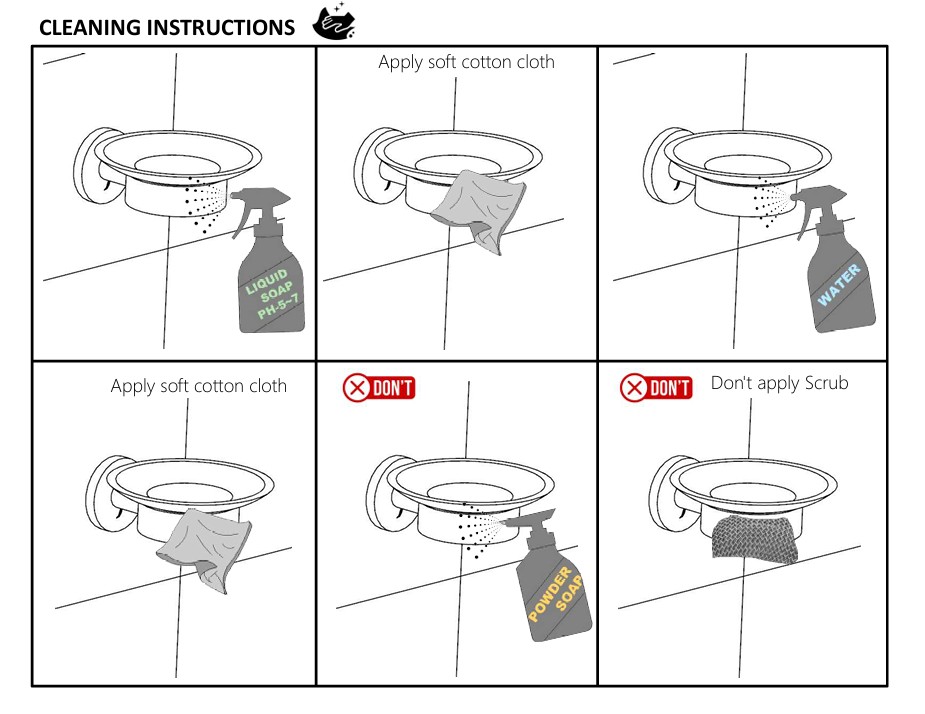 CLEANING INSTRUCTIONS

LIQUID SOAP PH-5~7

Apply soft cotton cloth

WATER

Apply soft cotton cloth

DON'T

POWDER SOAP

DON'T

Don't apply Scrub