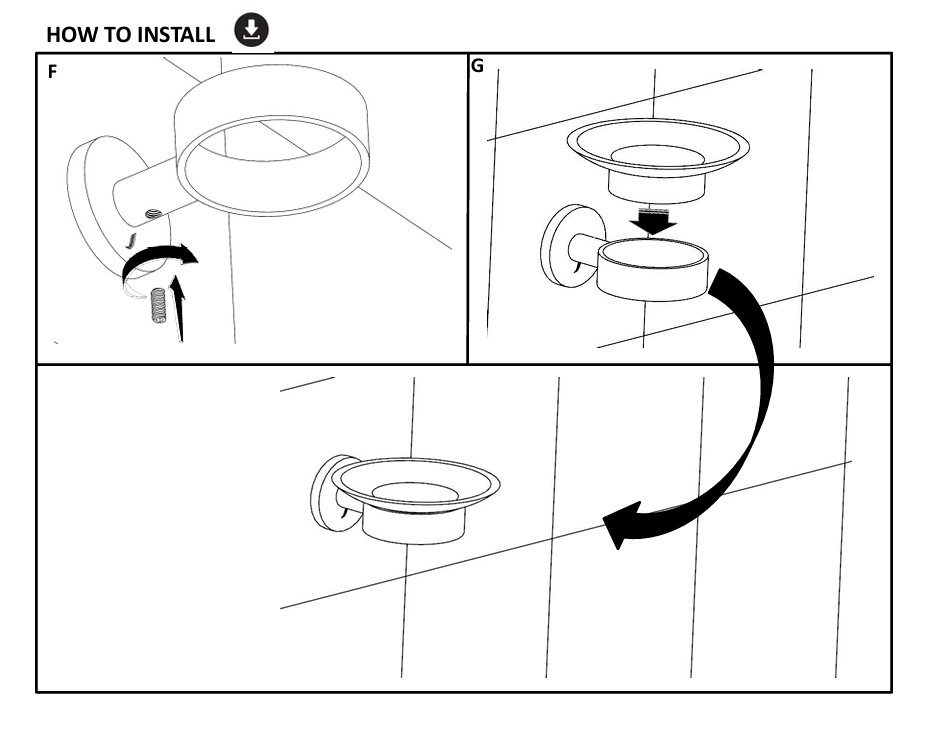 HOW TO INSTALL

F

G