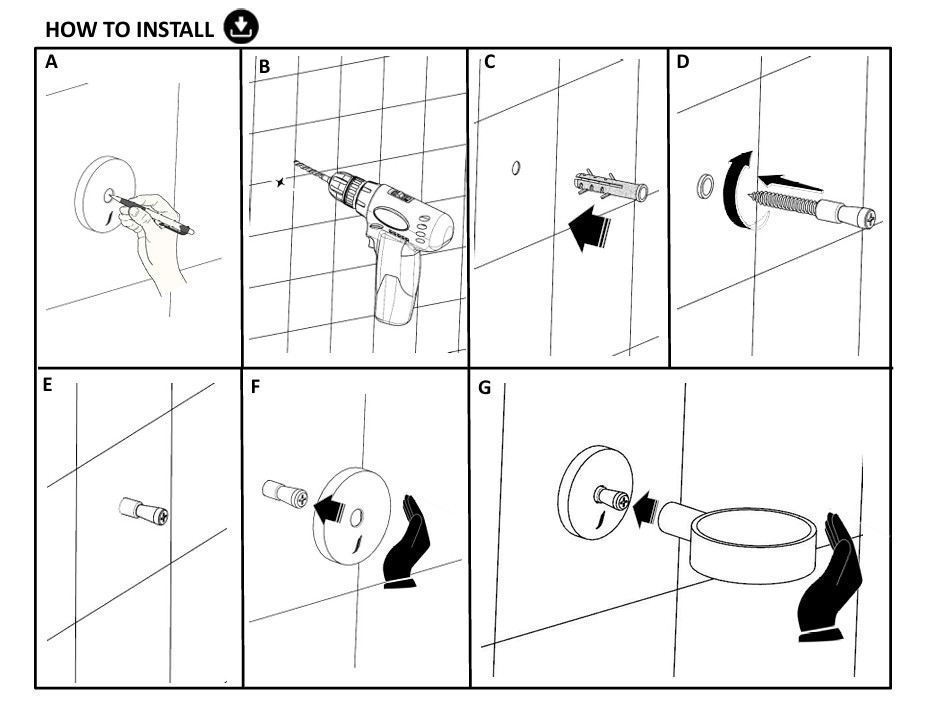 HOW TO INSTALL

A

B

C

D

E

F

G