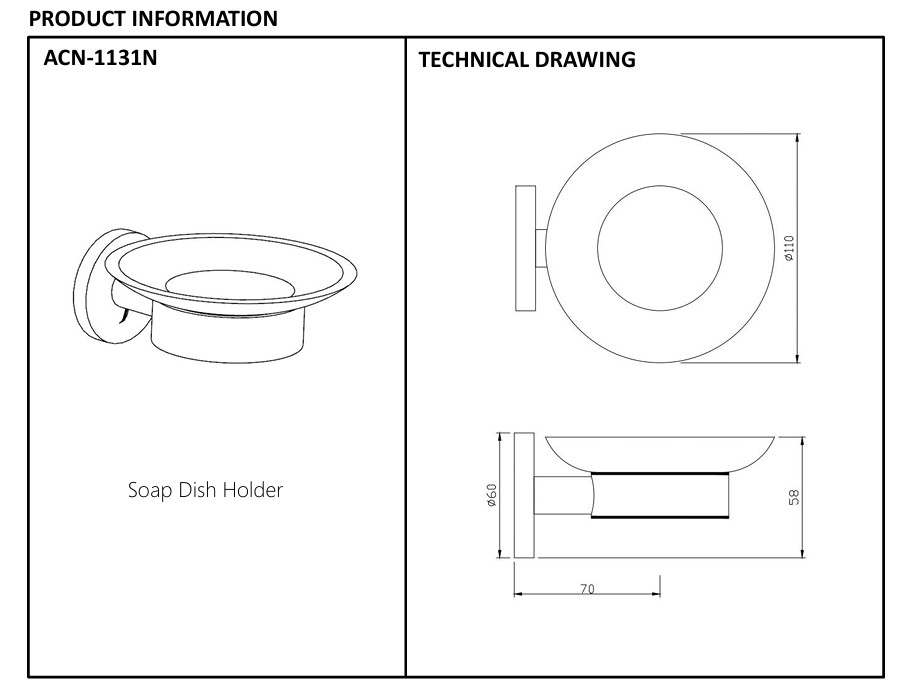 PRODUCT INFORMATION

ACN-1131N

Soap Dish Holder

TECHNICAL DRAWING

ø110

ø60

58

70