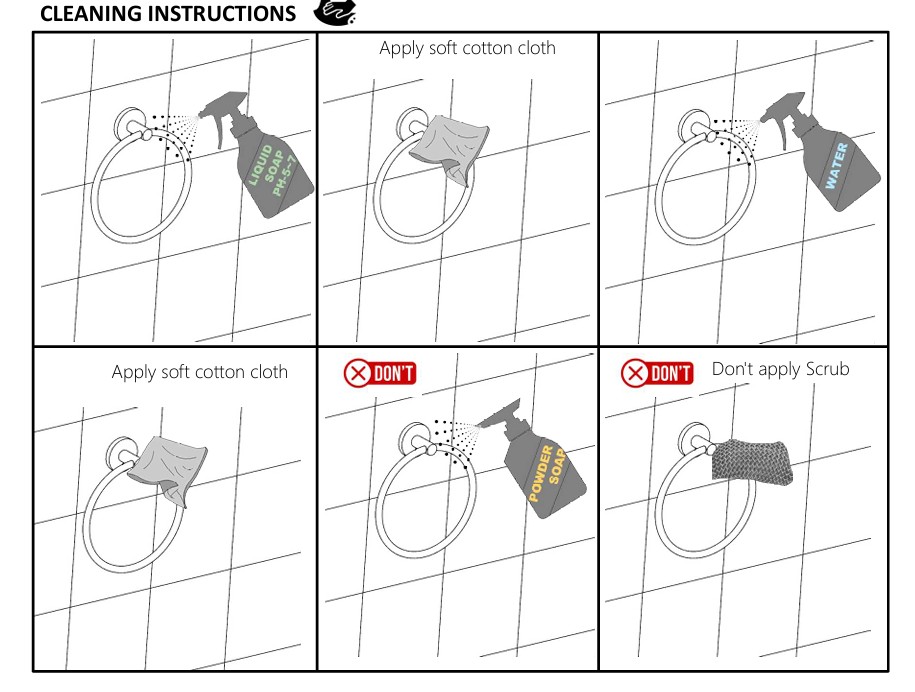 CLEANING INSTRUCTIONS

LIQUID SOAP PH:5-7

Apply soft cotton cloth

WATER

Apply soft cotton cloth

DON'T

POWDER SOAP

DON'T

Don't apply Scrub