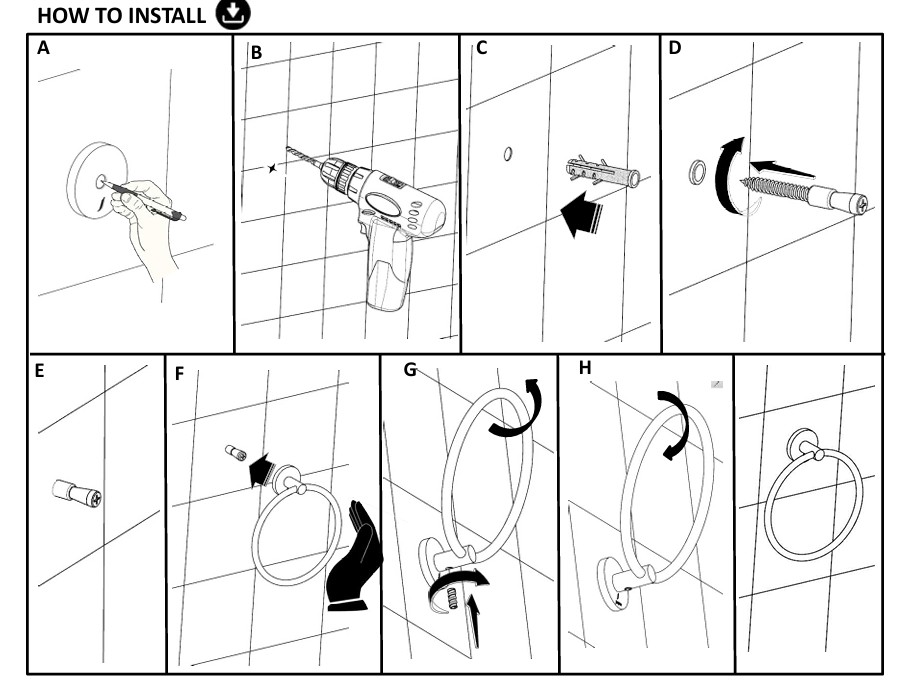 HOW TO INSTALL

A

B

C

D

E

F

G

H