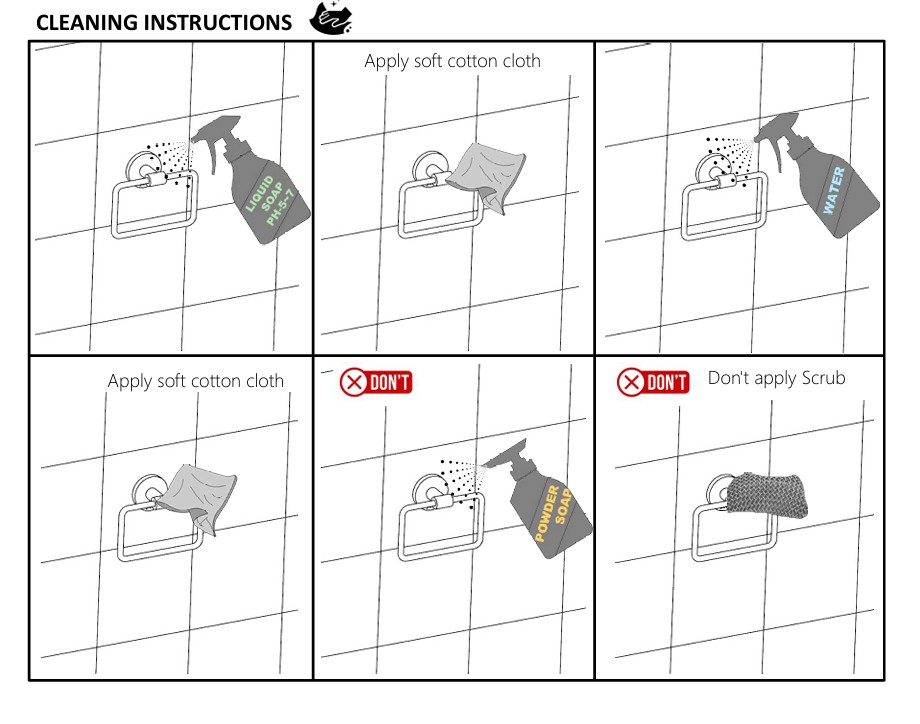 CLEANING INSTRUCTIONS

LIQUID SOAP PH-5-7

Apply soft cotton cloth

WATER

Apply soft cotton cloth

DON'T

POWDER SOAP

DON'T Don't apply Scrub