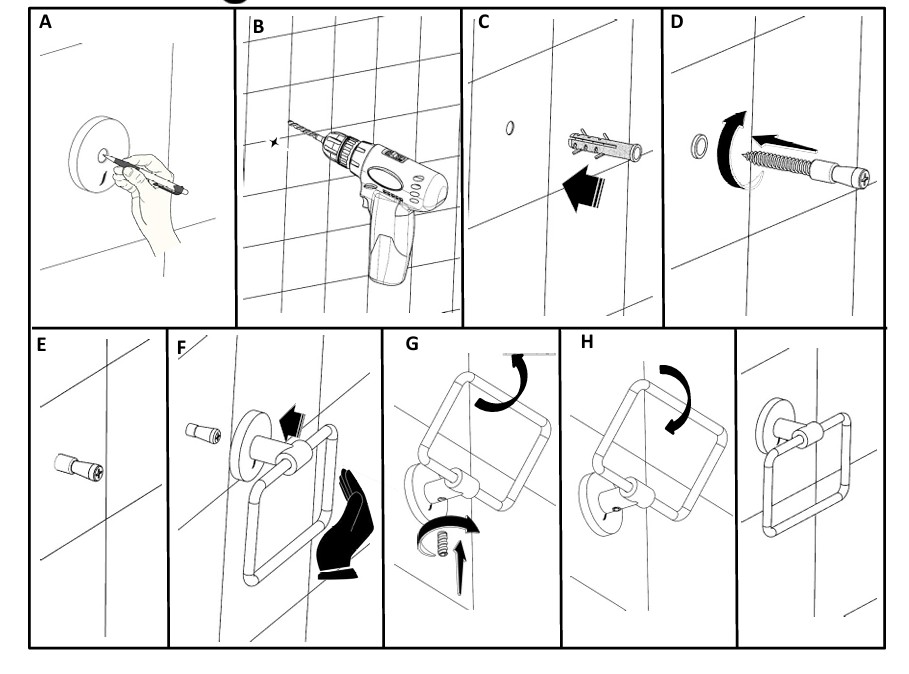 A
B
C
D
E
F
G
H