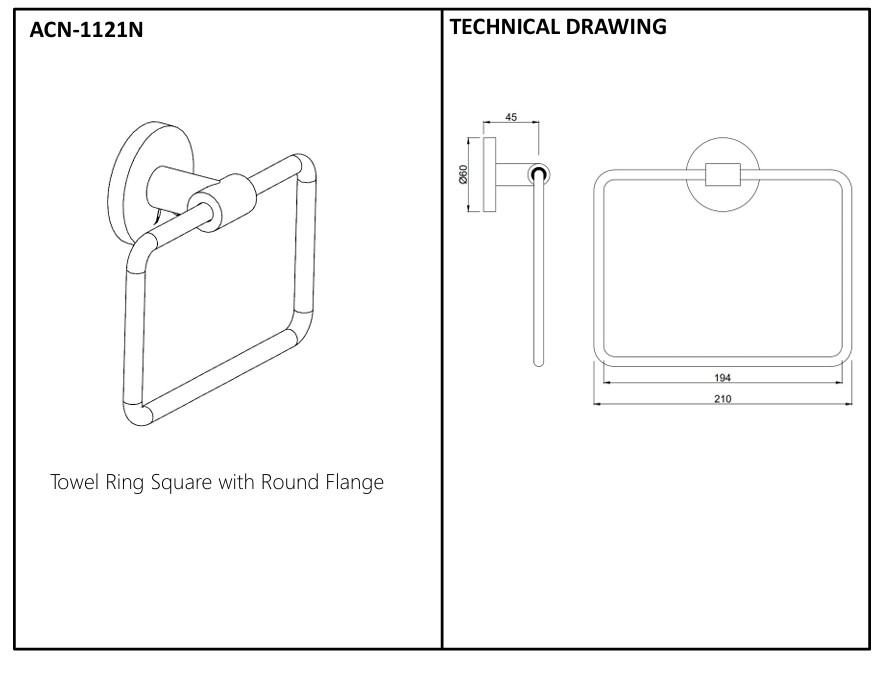 ACN-1121N

Towel Ring Square with Round Flange

TECHNICAL DRAWING

45

Ø60

194

210