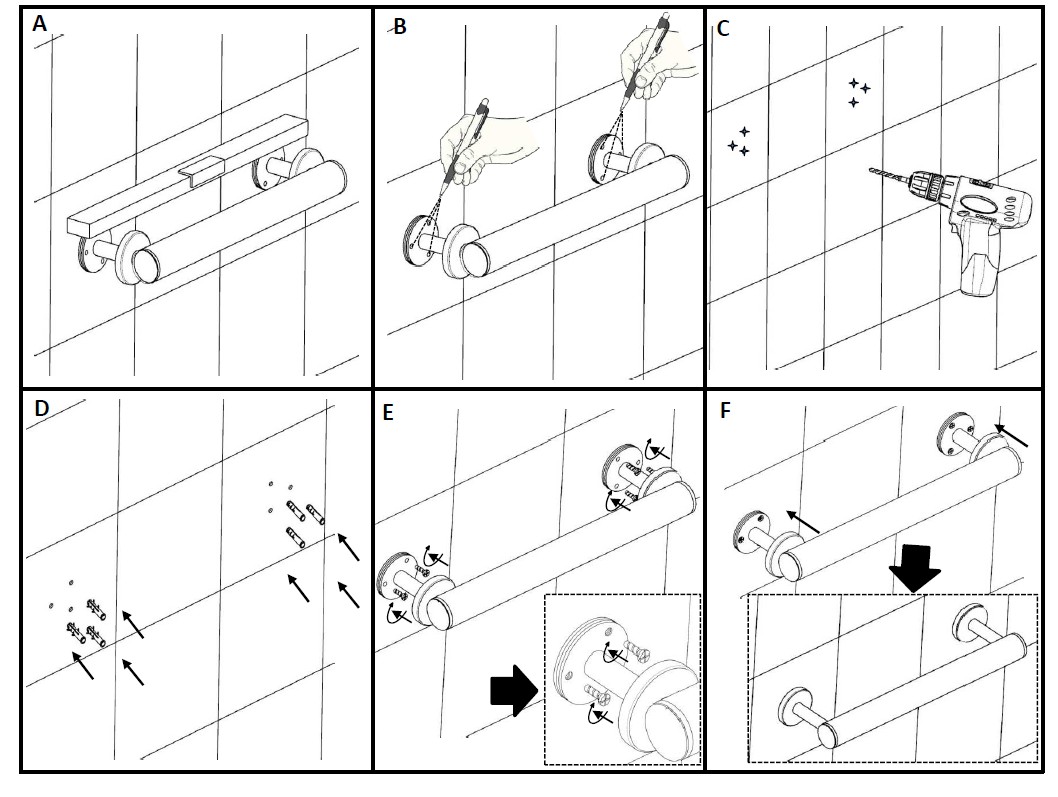 A

B

C

D

E

F